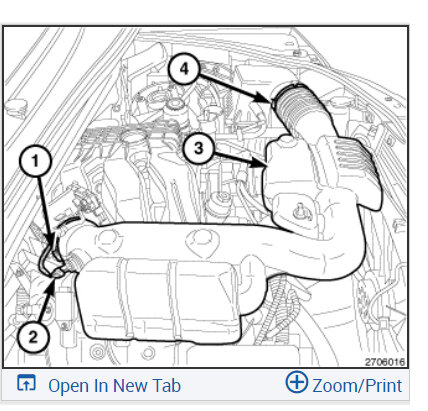 4
3
1
2
2706016
Open In New Tab
Zoom/Print