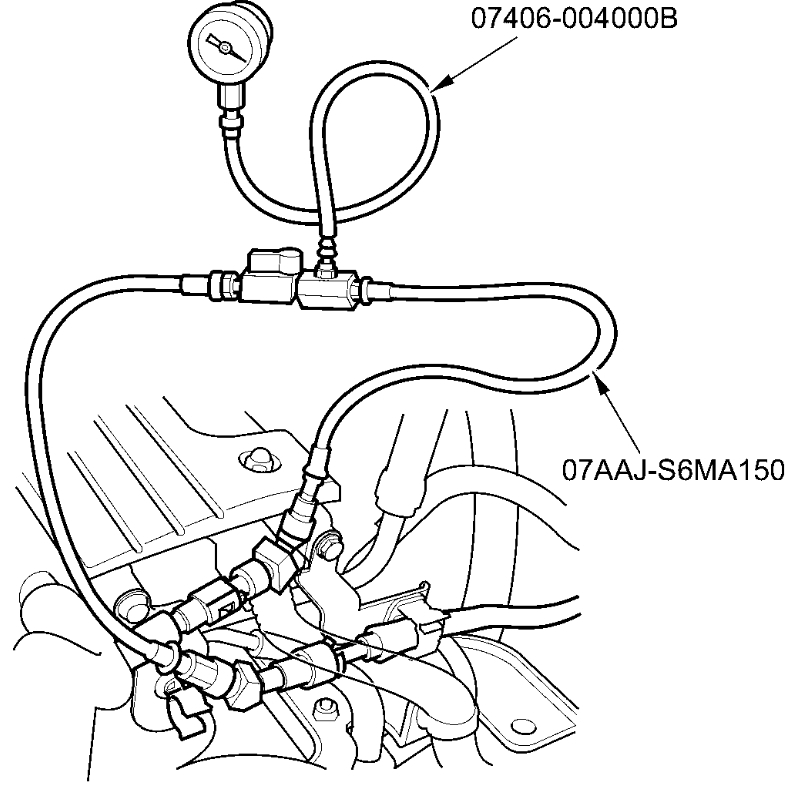 07406-004000B

07AAJ-S6MA150