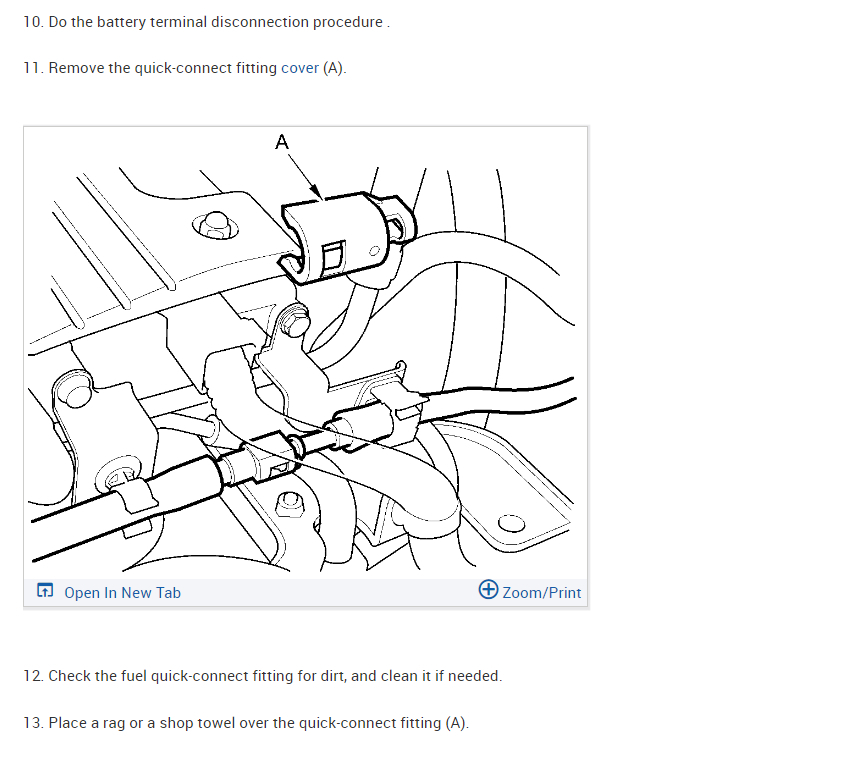 10. Do the battery terminal disconnection procedure .

11. Remove the quick-connect fitting cover (A).

A

Open In New Tab

Zoom/Print

12. Check the fuel quick-connect fitting for dirt, and clean it if needed.

13. Place a rag or a shop towel over the quick-connect fitting (A).