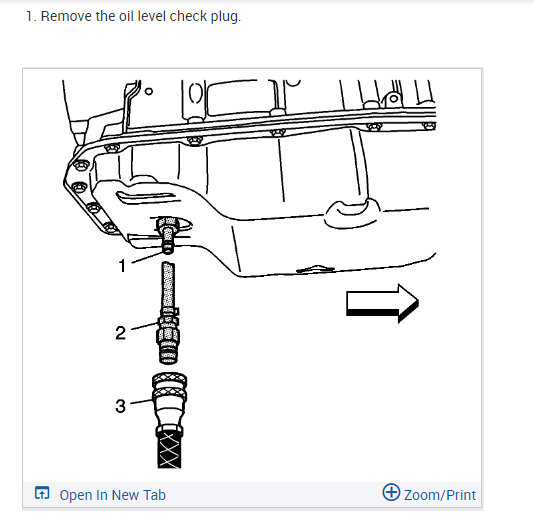 1. Remove the oil level check plug.

1

2

3

Open In New Tab

Zoom/Print