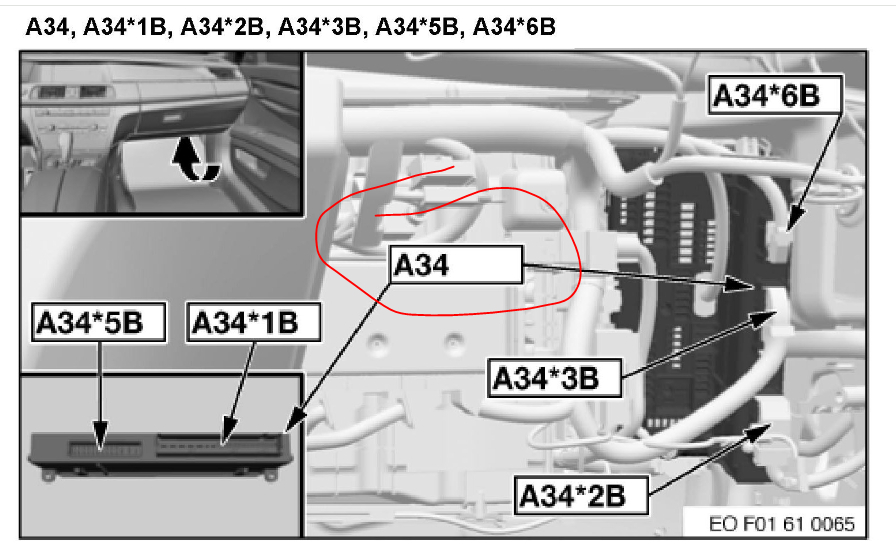 A34, A34*1B, A34*2B, A34*3B, A34*5B, A34*6B

A34*6B

A34

A34*5B

A34*1B

A34*3B

A34*2B

EO F01 61 0065