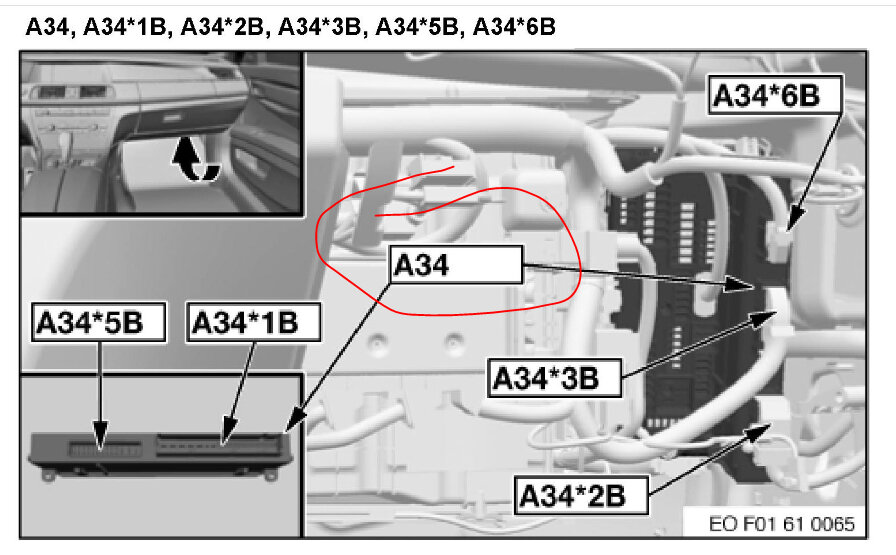 A34, A34*1B, A34*2B, A34*3B, A34*5B, A34*6B

A34*6B

A34

A34*5B

A34*1B

A34*3B

A34*2B

EO F01 61 0065