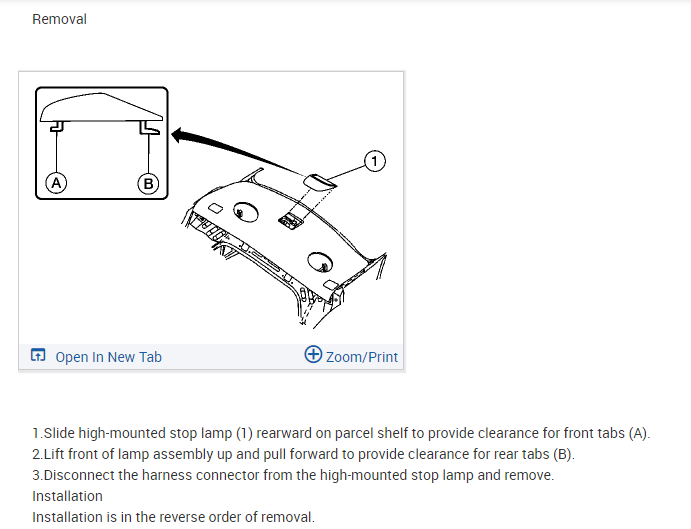 Removal

A

B

1

Open In New Tab

Zoom/Print

1.Slide high-mounted stop lamp (1) rearward on parcel shelf to provide clearance for front tabs (A).
2.Lift front of lamp assembly up and pull forward to provide clearance for rear tabs (B).
3.Disconnect the harness connector from the high-mounted stop lamp and remove.
Installation
Installation is in the reverse order of removal.