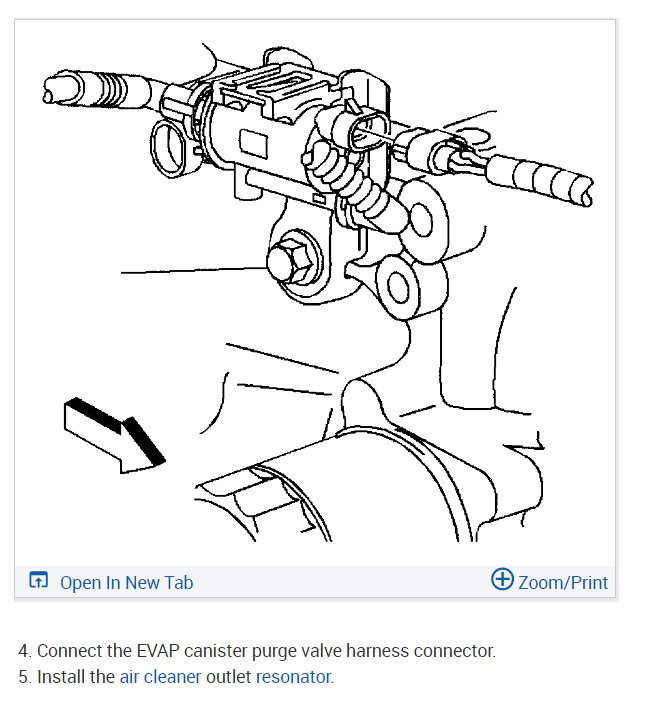 Open In New Tab

Zoom/Print

4. Connect the EVAP canister purge valve harness connector.
5. Install the air cleaner outlet resonator.