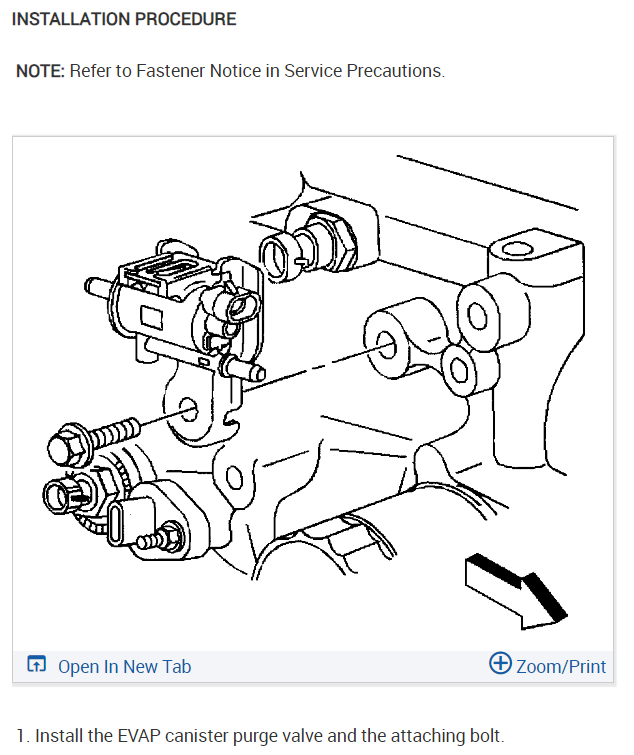 INSTALLATION PROCEDURE

NOTE: Refer to Fastener Notice in Service Precautions.

Open In New Tab

Zoom/Print

1. Install the EVAP canister purge valve and the attaching bolt.