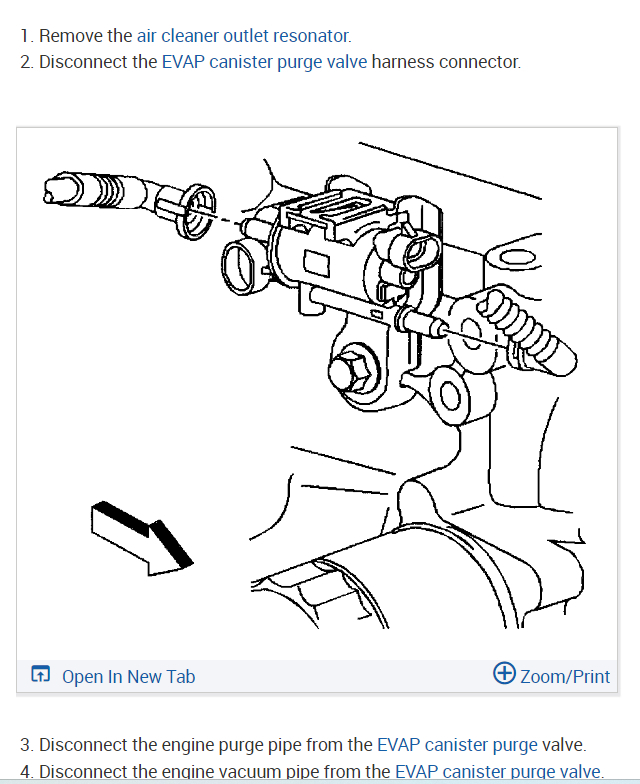 1. Remove the air cleaner outlet resonator.
2. Disconnect the EVAP canister purge valve harness connector.

Open In New Tab
Zoom/Print

3. Disconnect the engine purge pipe from the EVAP canister purge valve.
4. Disconnect the engine vacuum pipe from the EVAP canister purge valve.