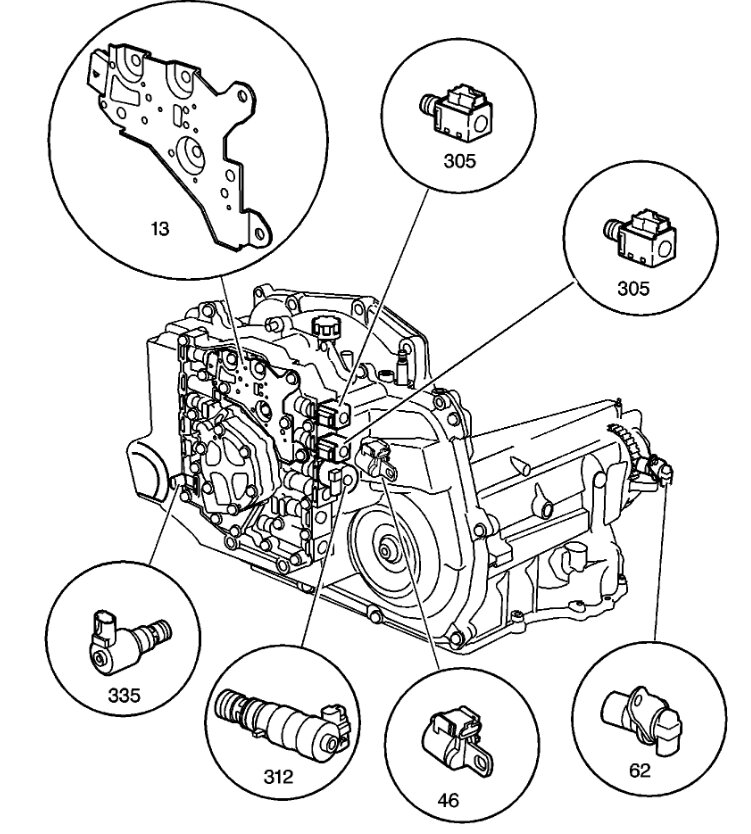 13

305

305

335

312

46

62