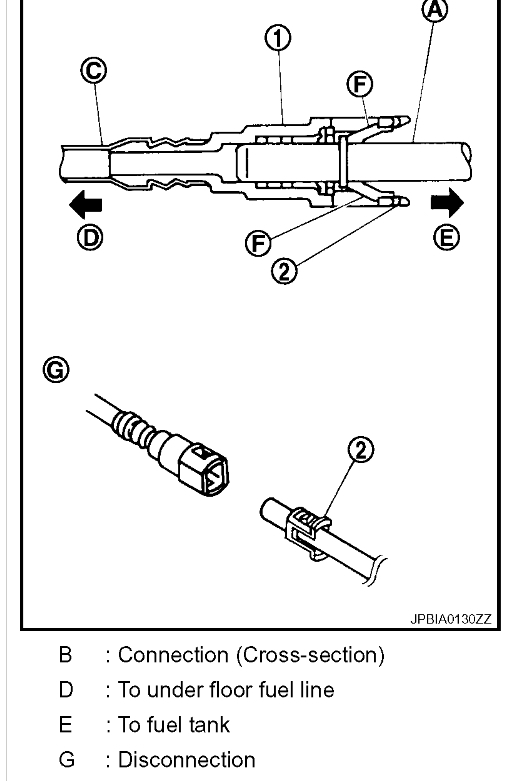 A
1
C
F
D
F
2
E
G
2
JPBIA0130ZZ

B : Connection (Cross-section)
D : To under floor fuel line
E : To fuel tank
G : Disconnection