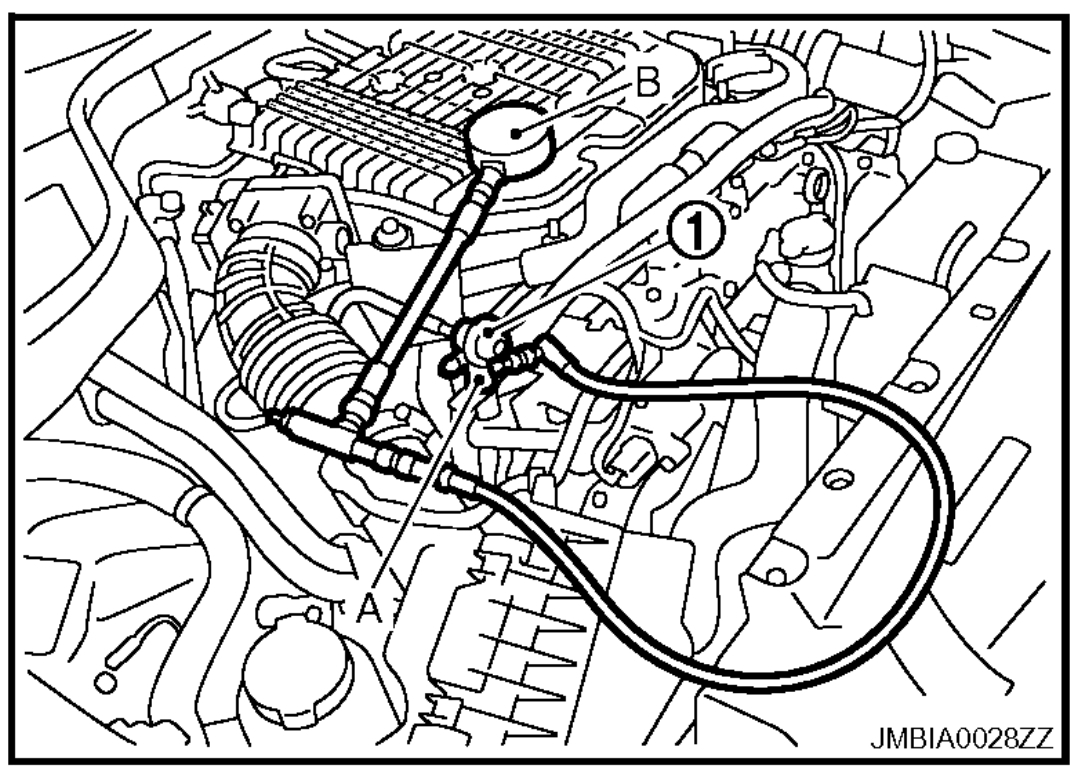 B
1
A
JMBIA0028ZZ