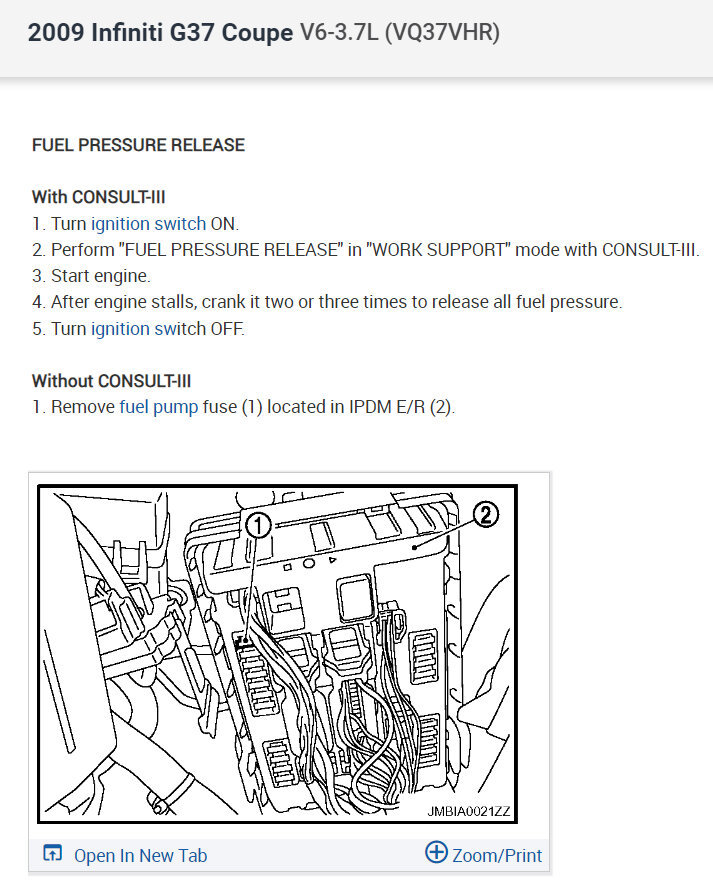 2009 Infiniti G37 Coupe V6-3.7L (VQ37VHR)

FUEL PRESSURE RELEASE

With CONSULT-III
1. Turn ignition switch ON.
2. Perform "FUEL PRESSURE RELEASE" in "WORK SUPPORT" mode with CONSULT-III.
3. Start engine.
4. After engine stalls, crank it two or three times to release all fuel pressure.
5. Turn ignition switch OFF.

Without CONSULT-III
1. Remove fuel pump fuse (1) located in IPDM E/R (2).

1
2
JMBIA0021ZZ

Open In New Tab
Zoom/Print