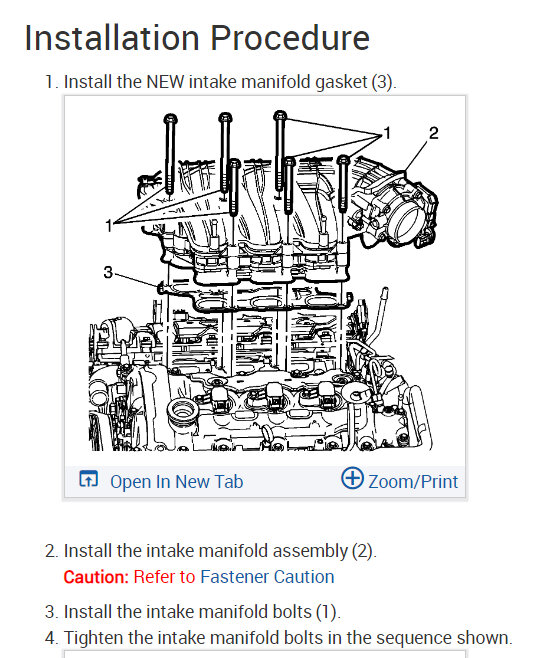 Installation Procedure

1. Install the NEW intake manifold gasket (3).

1
2
1
3

Open In New Tab
Zoom/Print

2. Install the intake manifold assembly (2).
Caution: Refer to Fastener Caution

3. Install the intake manifold bolts (1).
4. Tighten the intake manifold bolts in the sequence shown.