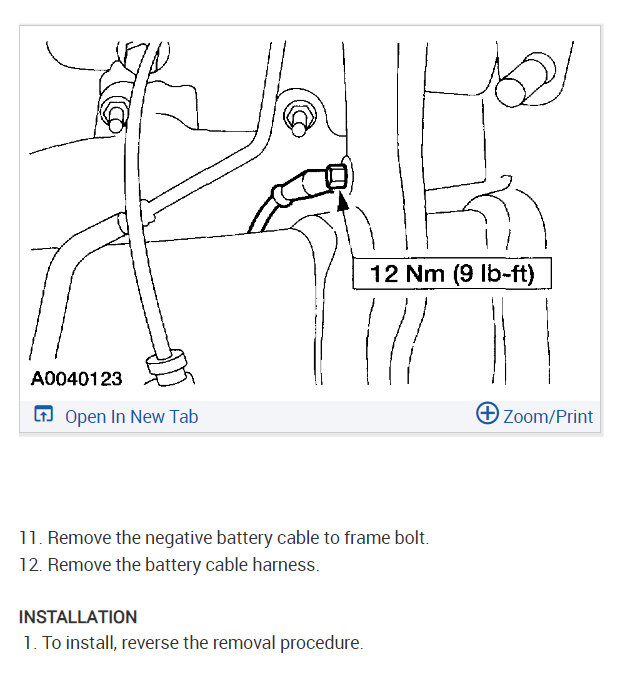 12 Nm (9 lb-ft)

A0040123

Open In New Tab

Zoom/Print

11. Remove the negative battery cable to frame bolt.
12. Remove the battery cable harness.

INSTALLATION
1. To install, reverse the removal procedure.