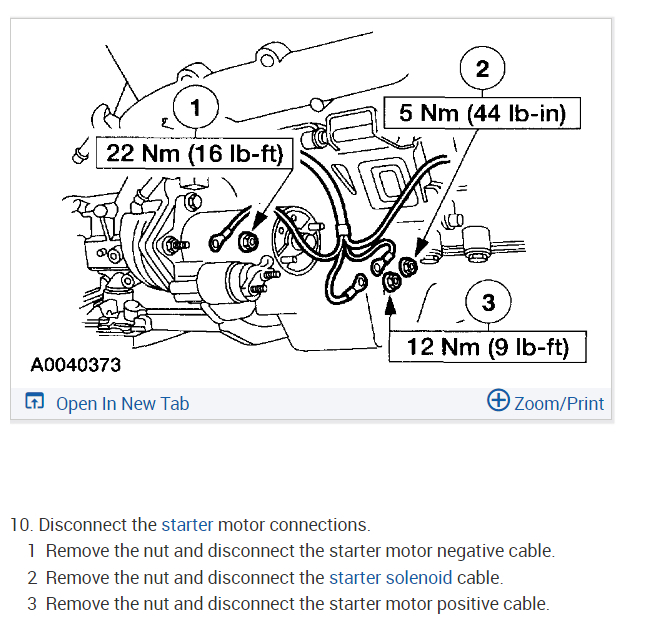 1
22 Nm (16 lb-ft)
2
5 Nm (44 lb-in)
3
12 Nm (9 lb-ft)
A0040373

Open In New Tab
Zoom/Print

10. Disconnect the starter motor connections.
1 Remove the nut and disconnect the starter motor negative cable.
2 Remove the nut and disconnect the starter solenoid cable.
3 Remove the nut and disconnect the starter motor positive cable.