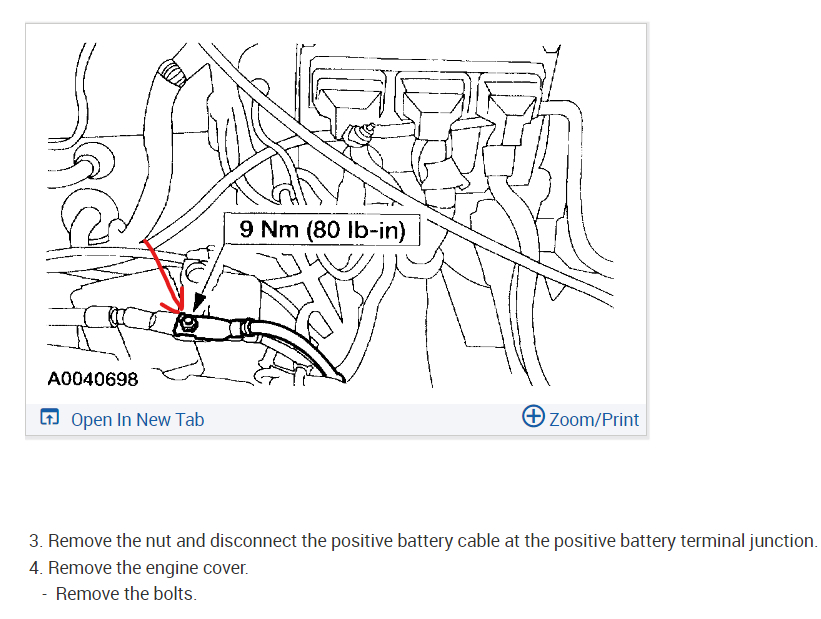 9 Nm (80 lb-in)

A0040698

Open In New Tab

Zoom/Print

3. Remove the nut and disconnect the positive battery cable at the positive battery terminal junction.

4. Remove the engine cover.

- Remove the bolts.