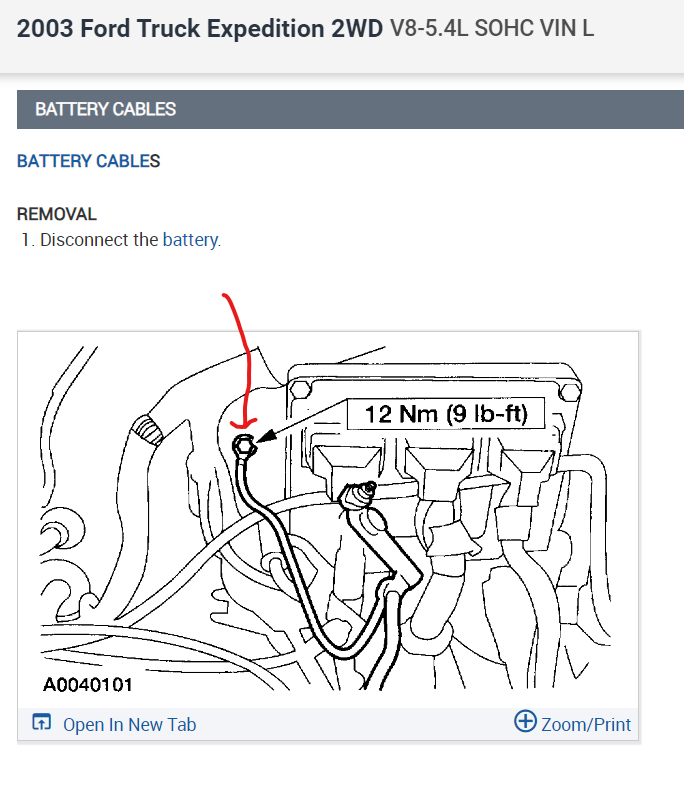 2003 Ford Truck Expedition 2WD V8-5.4L SOHC VIN L

BATTERY CABLES

BATTERY CABLES

REMOVAL
1. Disconnect the battery.

12 Nm (9 lb-ft)

A0040101

Open In New Tab

Zoom/Print