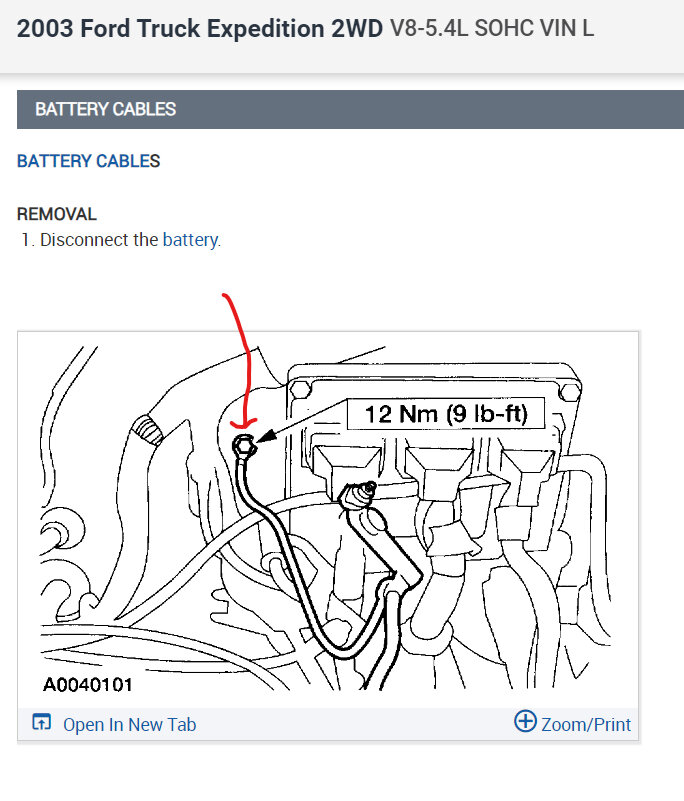 2003 Ford Truck Expedition 2WD V8-5.4L SOHC VIN L

BATTERY CABLES

BATTERY CABLES

REMOVAL
1. Disconnect the battery.

12 Nm (9 lb-ft)

A0040101

Open In New Tab

Zoom/Print