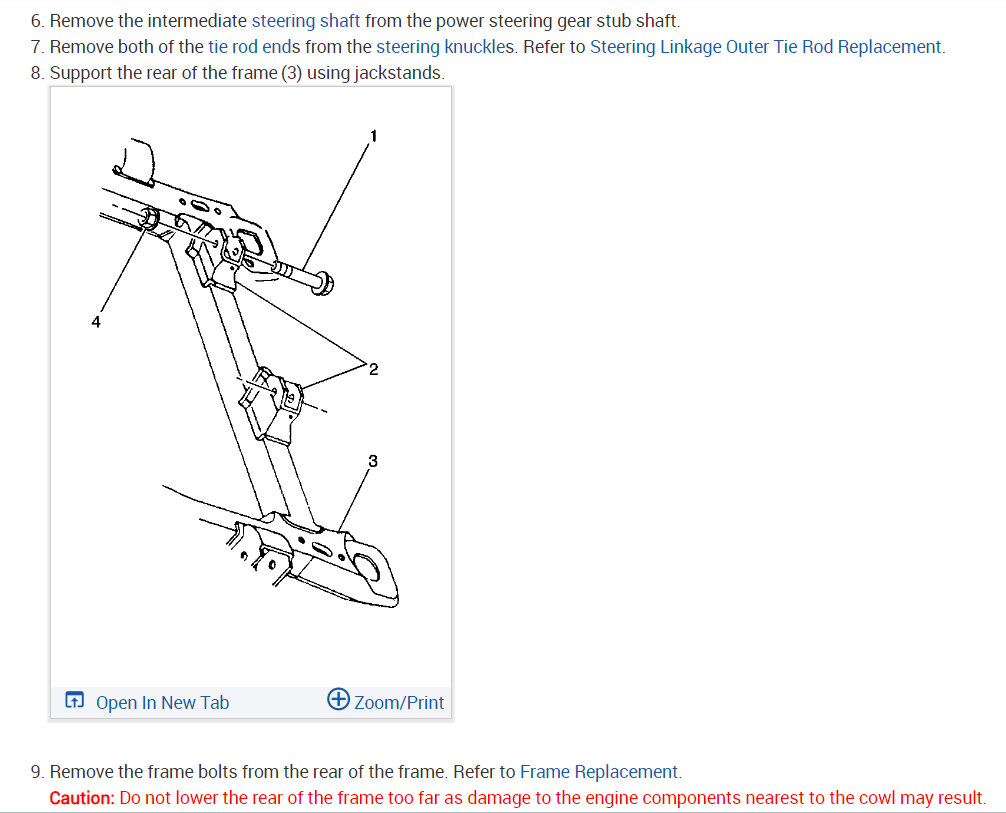 6. Remove the intermediate steering shaft from the power steering gear stub shaft.
7. Remove both of the tie rod ends from the steering knuckles. Refer to Steering Linkage Outer Tie Rod Replacement.
8. Support the rear of the frame (3) using jackstands.

1
4
2
3

Open In New Tab
Zoom/Print

9. Remove the frame bolts from the rear of the frame. Refer to Frame Replacement.
Caution: Do not lower the rear of the frame too far as damage to the engine components nearest to the cowl may result.