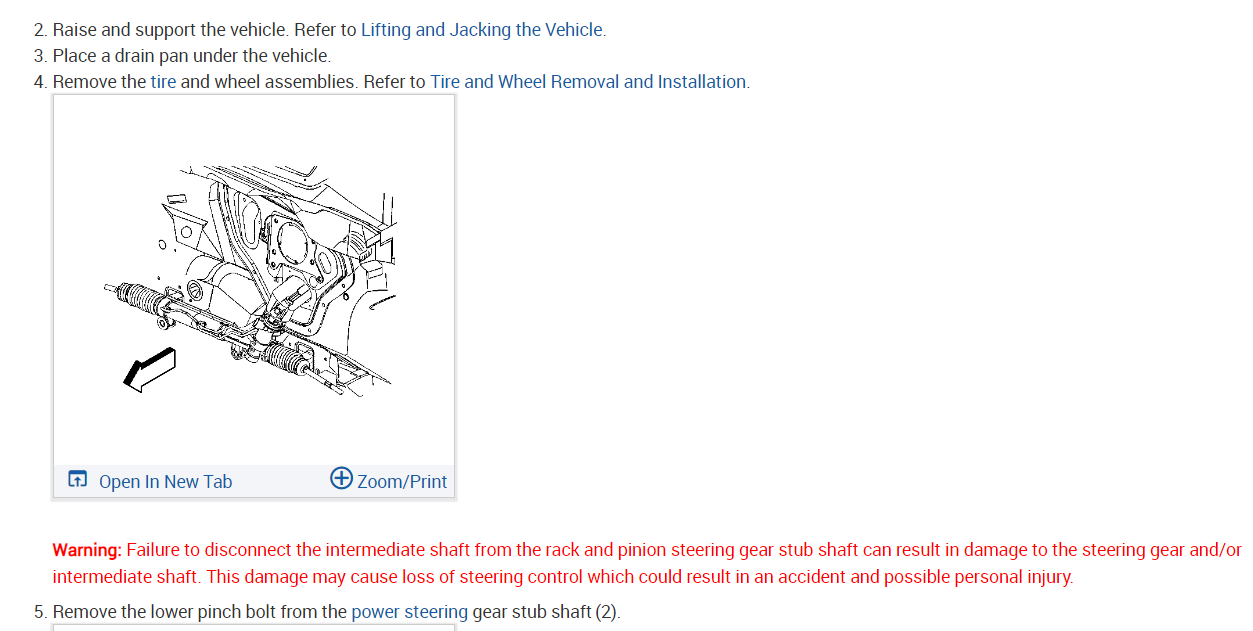 2. Raise and support the vehicle. Refer to Lifting and Jacking the Vehicle.
3. Place a drain pan under the vehicle.
4. Remove the tire and wheel assemblies. Refer to Tire and Wheel Removal and Installation.

Open In New Tab
Zoom/Print

Warning: Failure to disconnect the intermediate shaft from the rack and pinion steering gear stub shaft can result in damage to the steering gear and/or intermediate shaft. This damage may cause loss of steering control which could result in an accident and possible personal injury.

5. Remove the lower pinch bolt from the power steering gear stub shaft (2).