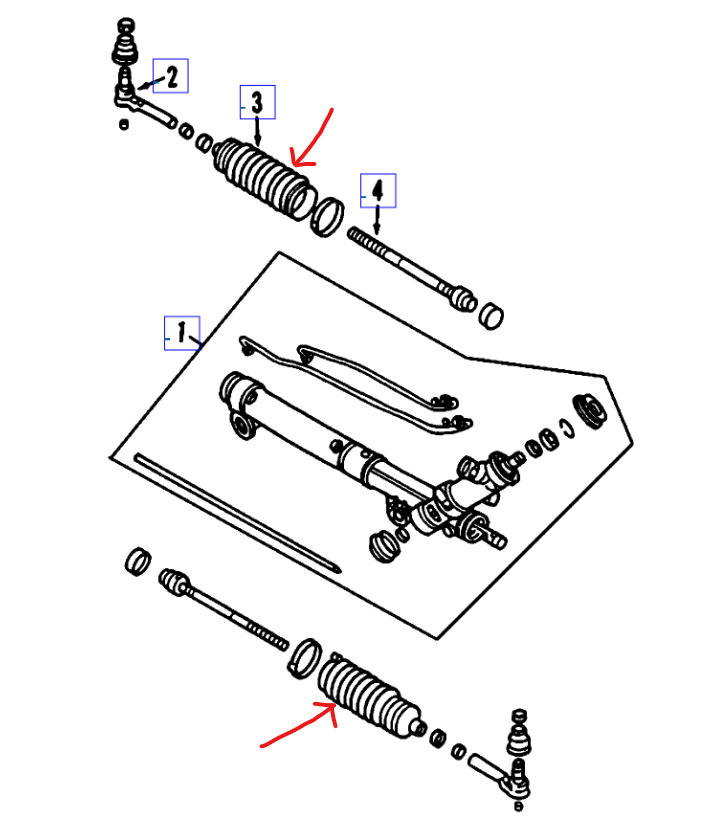 2

3

4

1