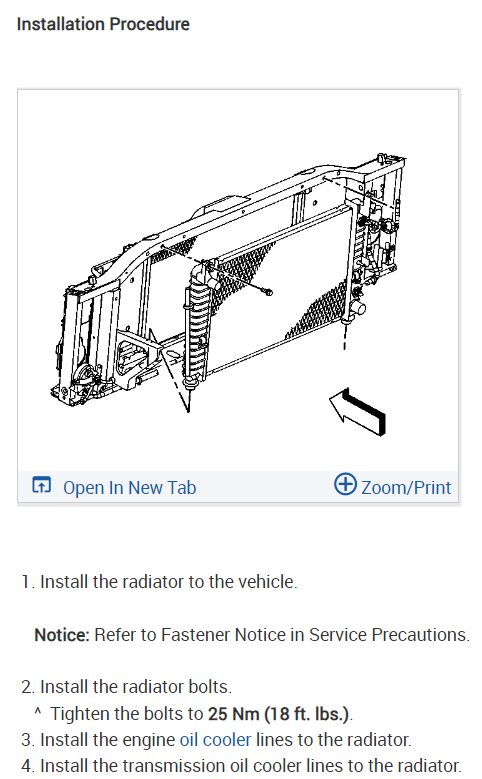 Installation Procedure

Open In New Tab

Zoom/Print

1. Install the radiator to the vehicle.

Notice: Refer to Fastener Notice in Service Precautions.

2. Install the radiator bolts.

^ Tighten the bolts to 25 Nm (18 ft. lbs.).

3. Install the engine oil cooler lines to the radiator.

4. Install the transmission oil cooler lines to the radiator.