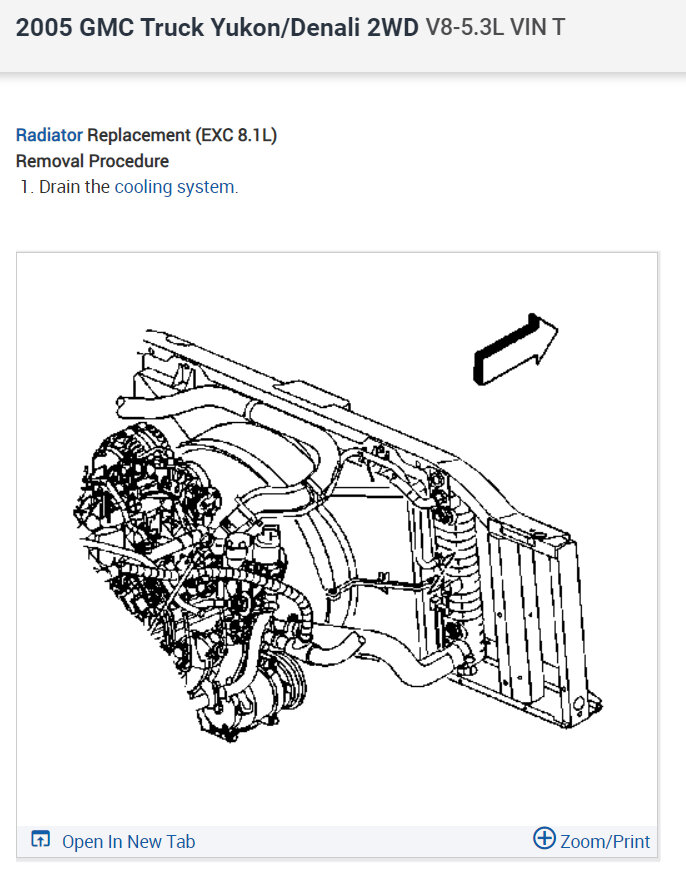 2005 GMC Truck Yukon/Denali 2WD V8-5.3L VIN T

Radiator Replacement (EXC 8.1L)
Removal Procedure
1. Drain the cooling system.

Open In New Tab
Zoom/Print