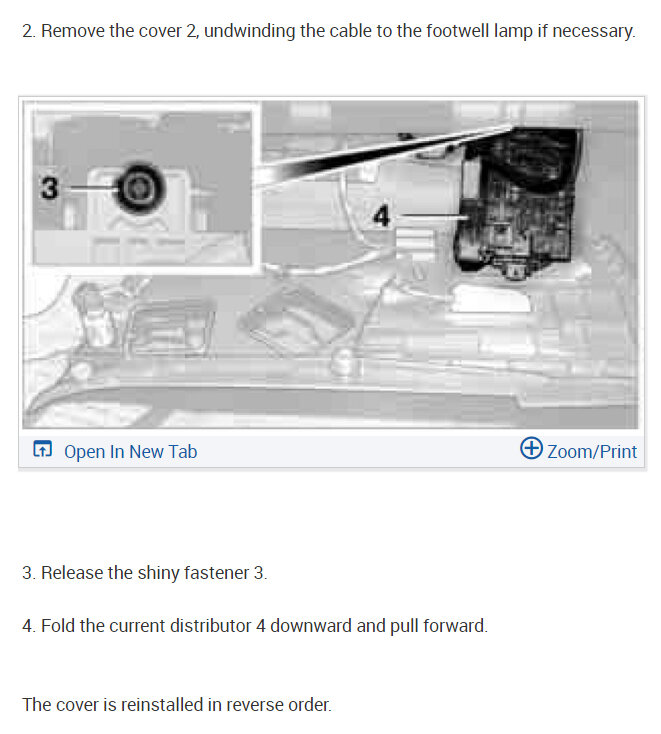 2. Remove the cover 2, undwinding the cable to the footwell lamp if necessary.

3

4

Open In New Tab

Zoom/Print

3. Release the shiny fastener 3.

4. Fold the current distributor 4 downward and pull forward.

The cover is reinstalled in reverse order.