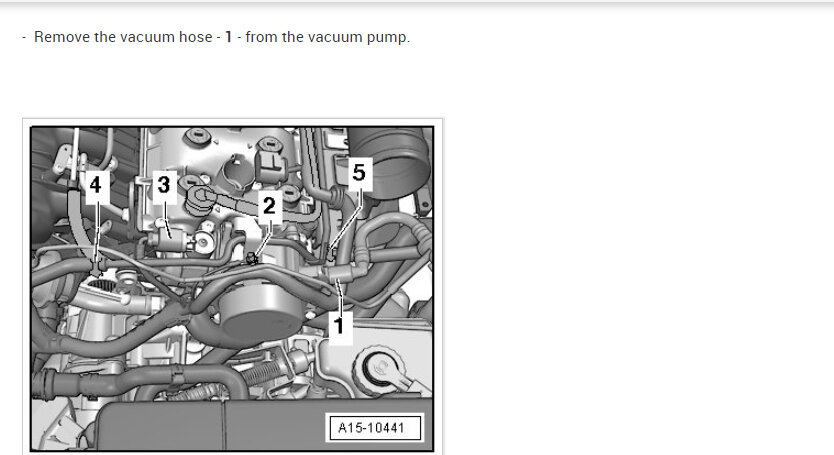 - Remove the vacuum hose - 1 - from the vacuum pump.

4
3
2
5
1
A15-10441