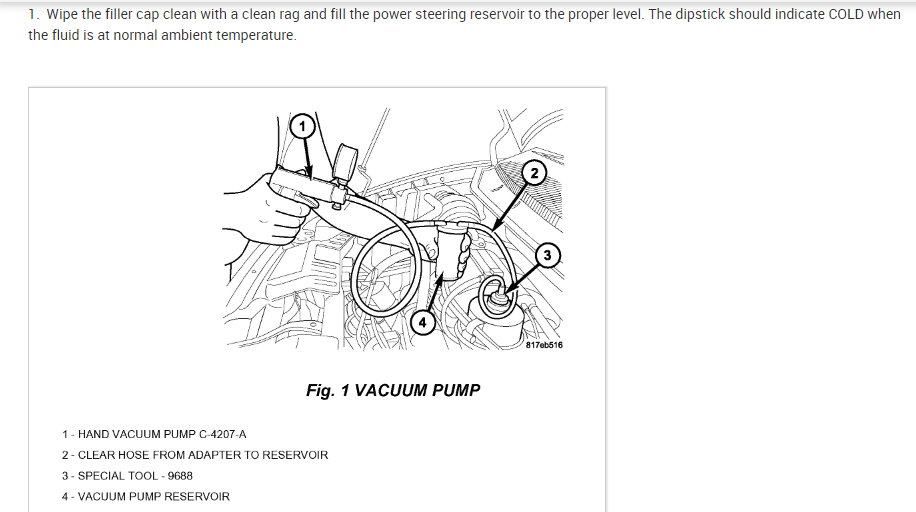 1. Wipe the filler cap clean with a clean rag and fill the power steering reservoir to the proper level. The dipstick should indicate COLD when the fluid is at normal ambient temperature.

1

2

3

4

817eb516

Fig. 1 VACUUM PUMP

1 - HAND VACUUM PUMP C-4207-A
2 - CLEAR HOSE FROM ADAPTER TO RESERVOIR
3 - SPECIAL TOOL - 9688
4 - VACUUM PUMP RESERVOIR