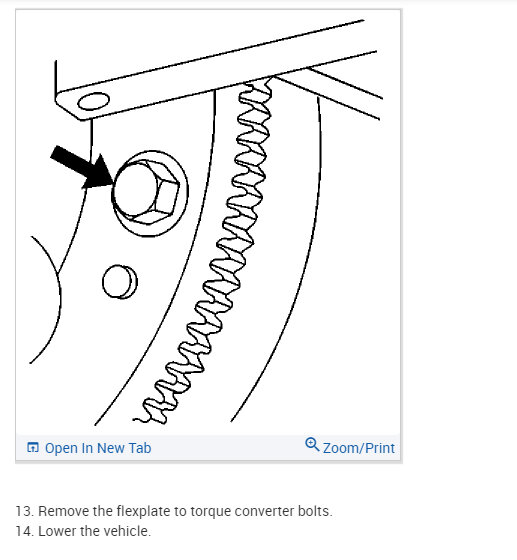 Open In New Tab

Zoom/Print

13. Remove the flexplate to torque converter bolts.
14. Lower the vehicle.