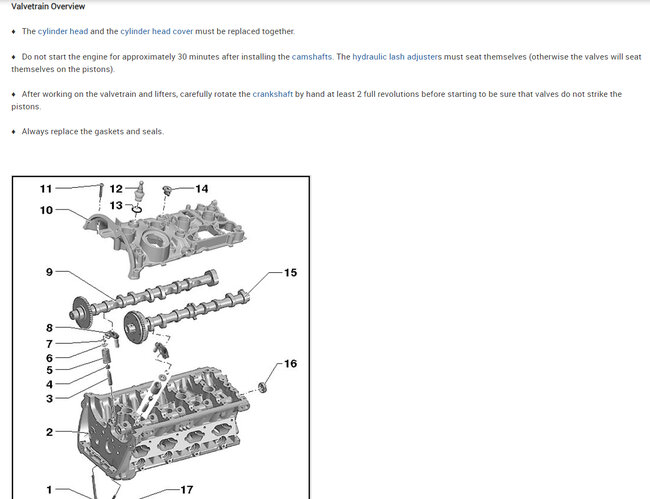 Valvetrain Overview

♦ The cylinder head and the cylinder head cover must be replaced together.

♦ Do not start the engine for approximately 30 minutes after installing the camshafts. The hydraulic lash adjusters must seat themselves (otherwise the valves will seat themselves on the pistons).

♦ After working on the valvetrain and lifters, carefully rotate the crankshaft by hand at least 2 full revolutions before starting to be sure that valves do not strike the pistons.

♦ Always replace the gaskets and seals.

11
12
14
13
10
9
15
8
7
6
5
4
3
16
2
1
17