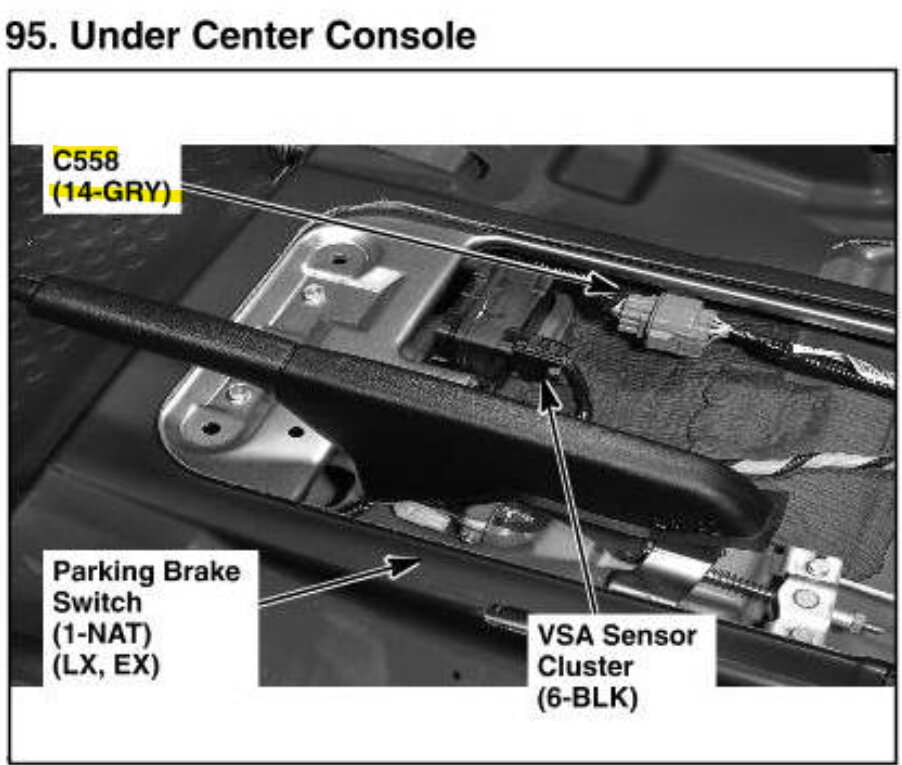 95. Under Center Console

C558
(14-GRY)

Parking Brake
Switch
(1-NAT)
(LX, EX)

VSA Sensor
Cluster
(6-BLK)