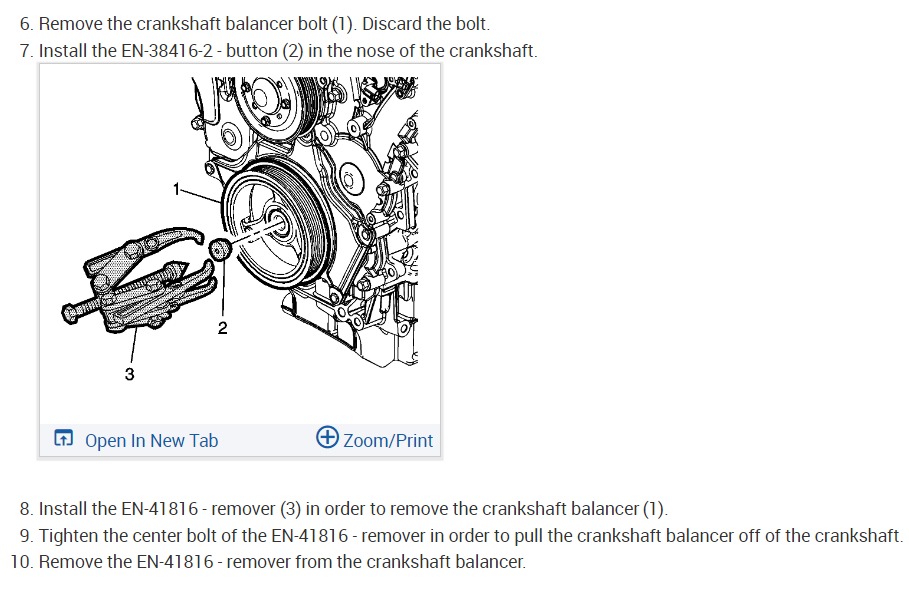 6. Remove the crankshaft balancer bolt (1). Discard the bolt.
7. Install the EN-38416-2 - button (2) in the nose of the crankshaft.

1
2
3

Open In New Tab
Zoom/Print

8. Install the EN-41816 - remover (3) in order to remove the crankshaft balancer (1).
9. Tighten the center bolt of the EN-41816 - remover in order to pull the crankshaft balancer off of the crankshaft.
10. Remove the EN-41816 - remover from the crankshaft balancer.