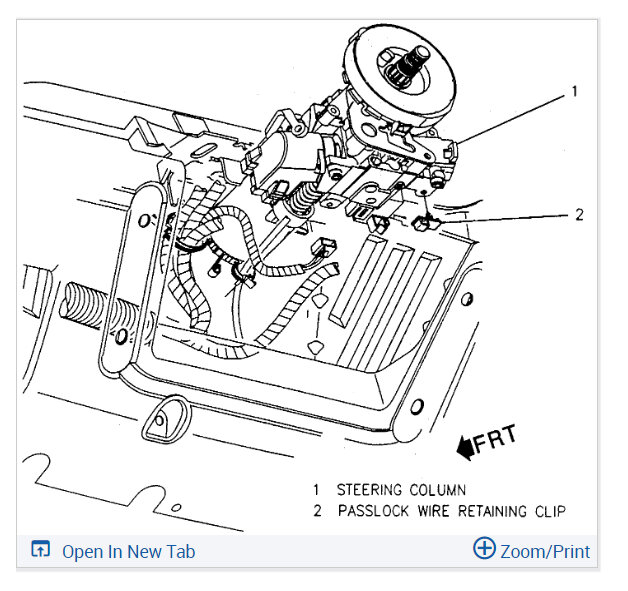 1

2

FRT

1 STEERING COLUMN
2 PASSLOCK WIRE RETAINING CLIP

Open In New Tab

Zoom/Print