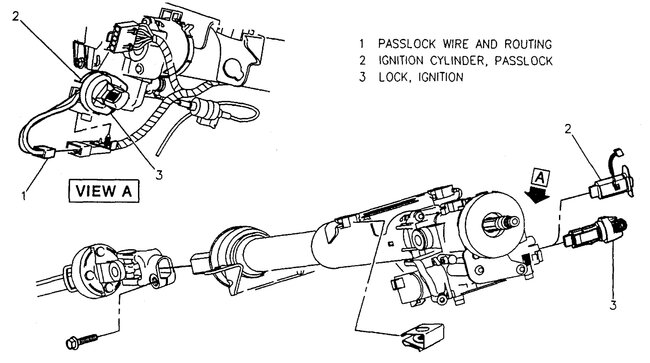 2

1 PASSLOCK WIRE AND ROUTING
2 IGNITION CYLINDER, PASSLOCK
3 LOCK, IGNITION

3

1

VIEW A

2

A

3