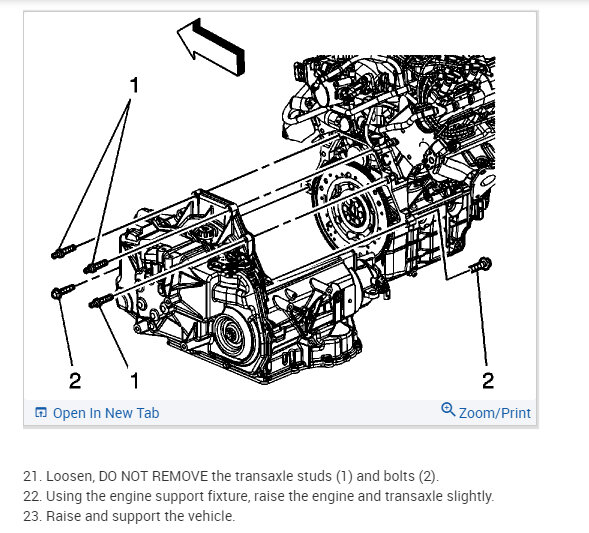 1

2 1 2

Open In New Tab

Zoom/Print

21. Loosen, DO NOT REMOVE the transaxle studs (1) and bolts (2).
22. Using the engine support fixture, raise the engine and transaxle slightly.
23. Raise and support the vehicle.