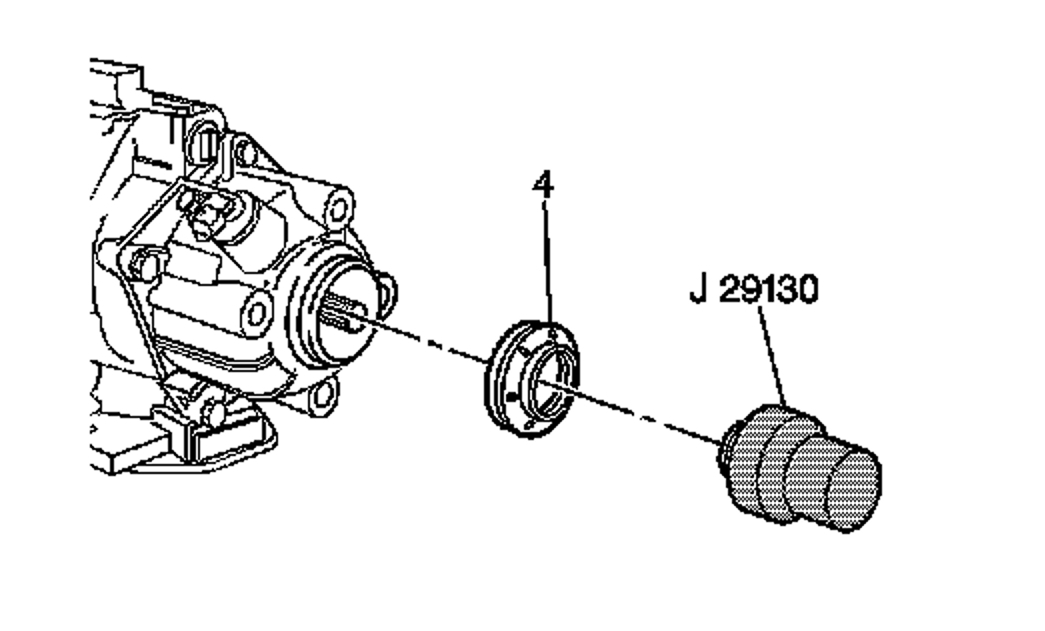 4

J 29130