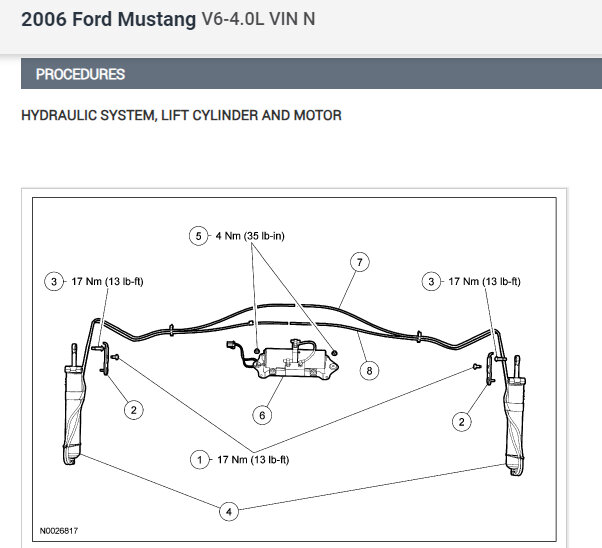 2006 Ford Mustang V6-4.0L VIN N

PROCEDURES

HYDRAULIC SYSTEM, LIFT CYLINDER AND MOTOR

5 4 Nm (35 lb-in)

7

3 17 Nm (13 lb-ft)

3 17 Nm (13 lb-ft)

8

2

6

2

1 17 Nm (13 lb-ft)

4

N0026817