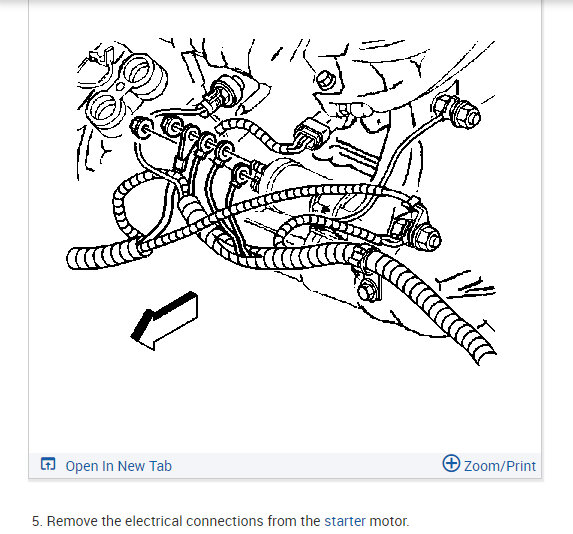 Open In New Tab

Zoom/Print

5. Remove the electrical connections from the starter motor.