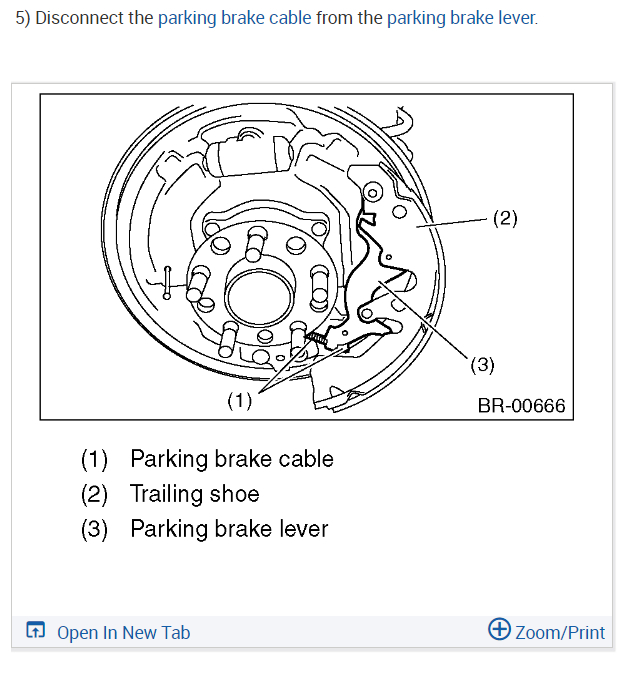 5) Disconnect the parking brake cable from the parking brake lever.

(2)

(3)

(1)

BR-00666

(1) Parking brake cable
(2) Trailing shoe
(3) Parking brake lever

Open In New Tab

Zoom/Print