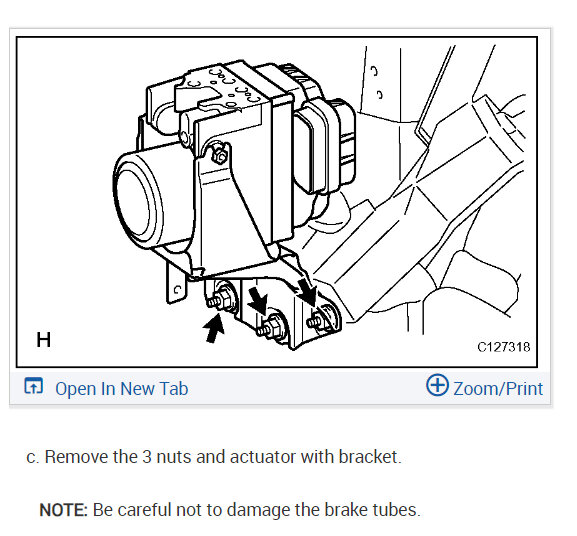 H

C127318

Open In New Tab

Zoom/Print

c. Remove the 3 nuts and actuator with bracket.

NOTE: Be careful not to damage the brake tubes.