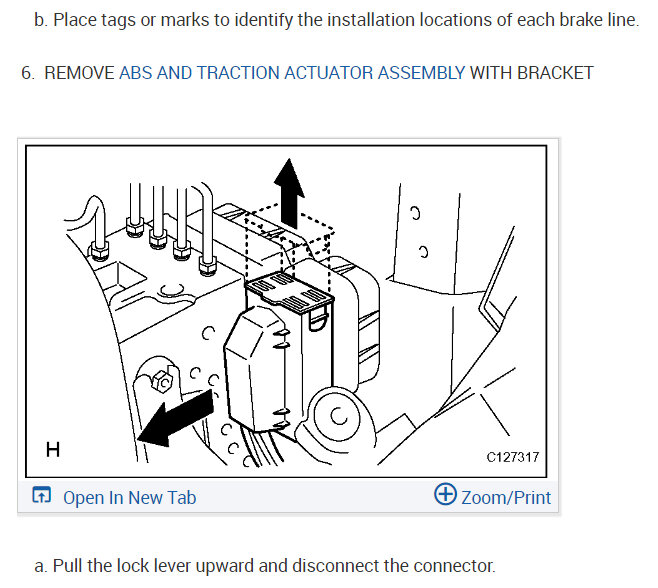 b. Place tags or marks to identify the installation locations of each brake line.

6. REMOVE ABS AND TRACTION ACTUATOR ASSEMBLY WITH BRACKET

H

C127317

Open In New Tab

Zoom/Print

a. Pull the lock lever upward and disconnect the connector.