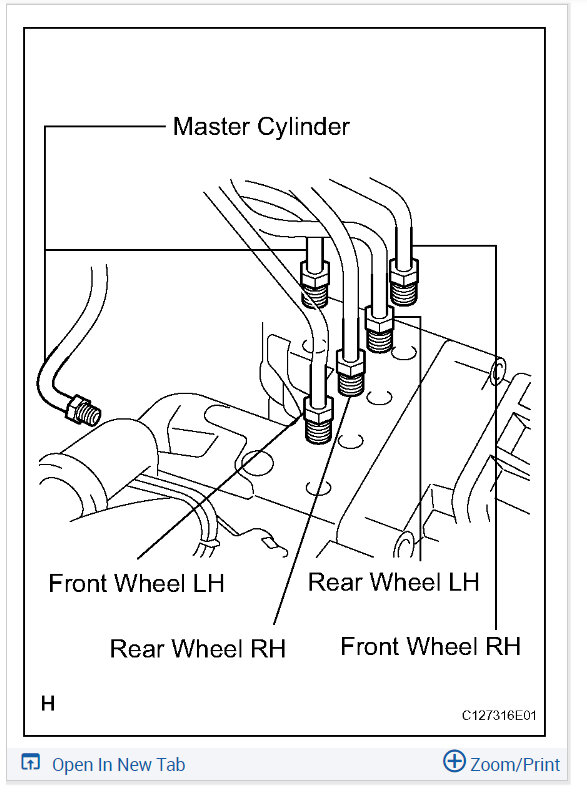 Master Cylinder

Front Wheel LH

Rear Wheel LH

Rear Wheel RH

Front Wheel RH

H

C127316E01

Open In New Tab

Zoom/Print