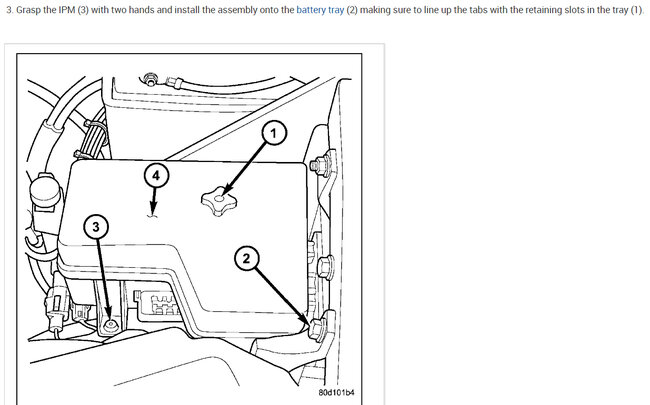 3. Grasp the IPM (3) with two hands and install the assembly onto the battery tray (2) making sure to line up the tabs with the retaining slots in the tray (1).

1

4

3

2

80d101b4