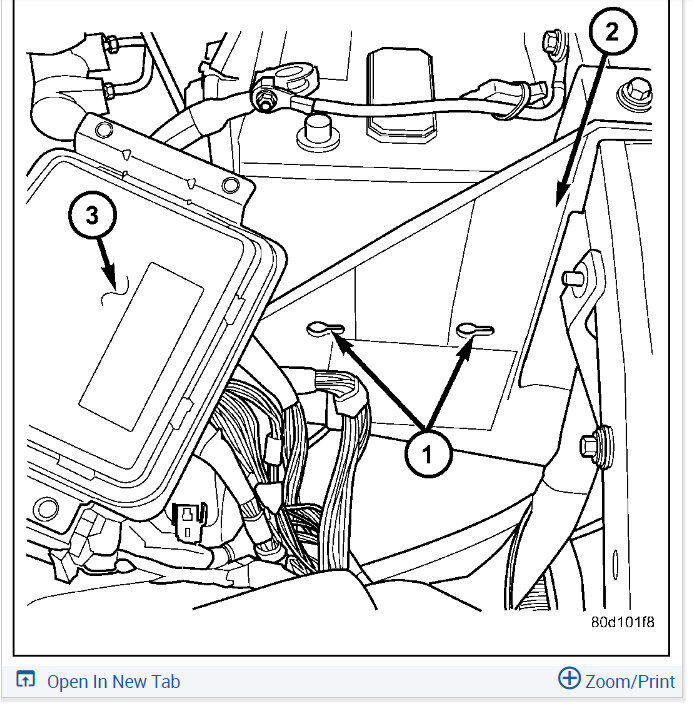 2

3

1

80d101f8

Open In New Tab

Zoom/Print