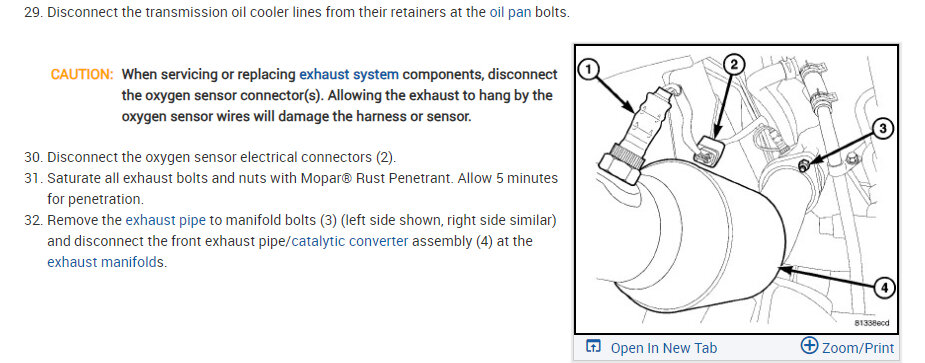 29. Disconnect the transmission oil cooler lines from their retainers at the oil pan bolts.

CAUTION: When servicing or replacing exhaust system components, disconnect the oxygen sensor connector(s). Allowing the exhaust to hang by the oxygen sensor wires will damage the harness or sensor.

30. Disconnect the oxygen sensor electrical connectors (2).
31. Saturate all exhaust bolts and nuts with Mopar® Rust Penetrant. Allow 5 minutes for penetration.
32. Remove the exhaust pipe to manifold bolts (3) (left side shown, right side similar) and disconnect the front exhaust pipe/catalytic converter assembly (4) at the exhaust manifolds.

1
2
3
4
81338ecd

Open In New Tab
Zoom/Print