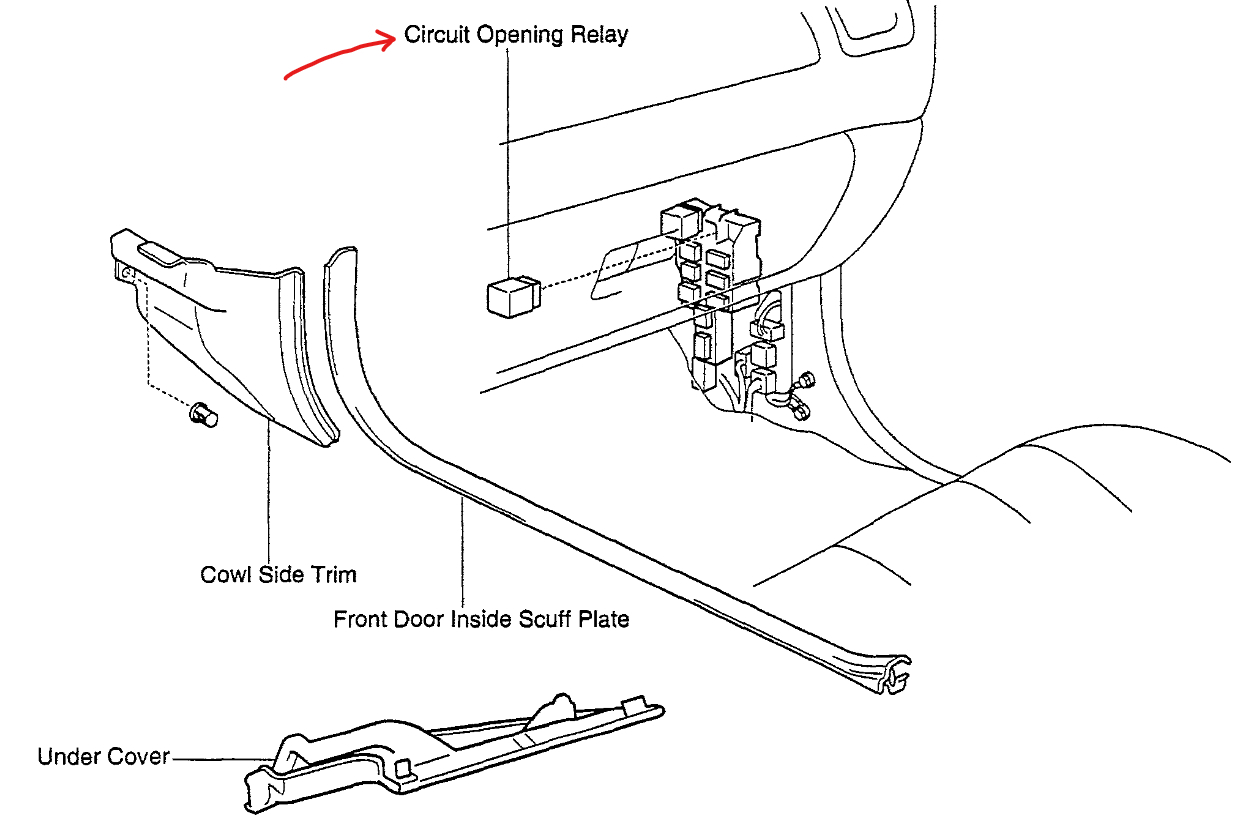 Circuit Opening Relay

Cowl Side Trim

Front Door Inside Scuff Plate

Under Cover