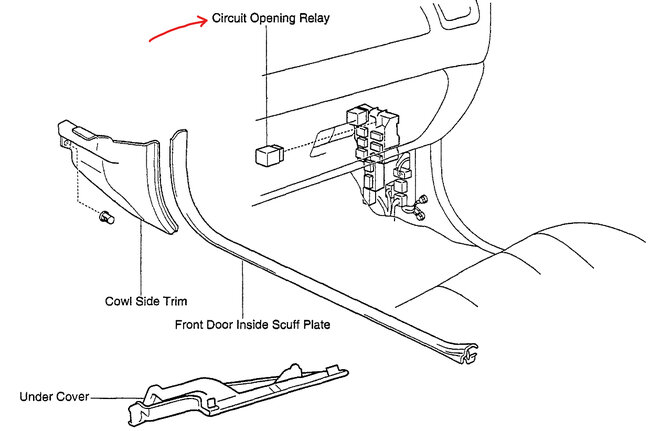 Circuit Opening Relay

Cowl Side Trim

Front Door Inside Scuff Plate

Under Cover