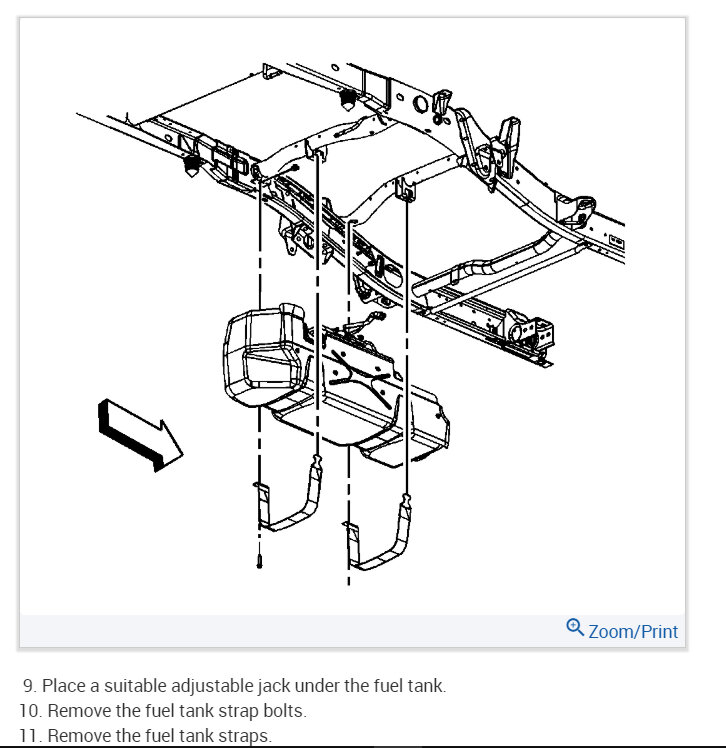 Zoom/Print

9. Place a suitable adjustable jack under the fuel tank.
10. Remove the fuel tank strap bolts.
11. Remove the fuel tank straps.