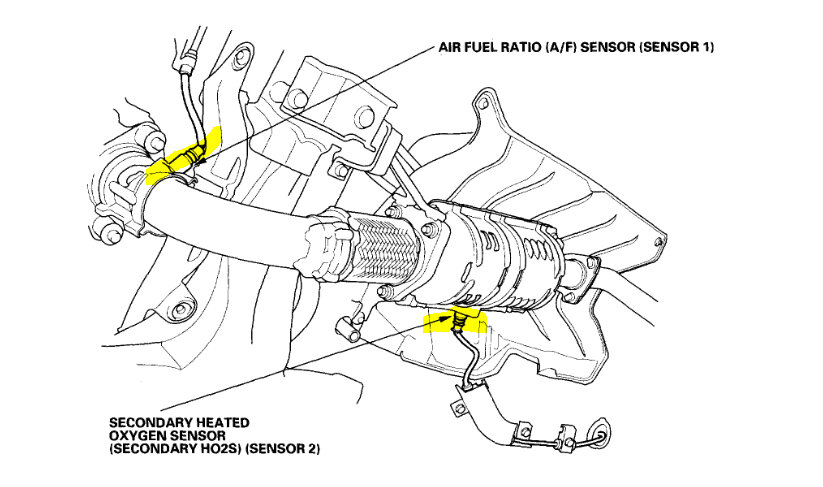 AIR FUEL RATIO (A/F) SENSOR (SENSOR 1)

SECONDARY HEATED OXYGEN SENSOR (SECONDARY HO2S) (SENSOR 2)