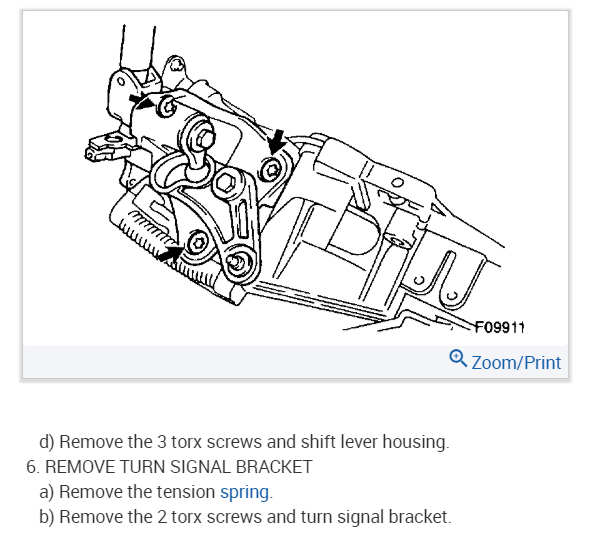 F09911

Zoom/Print

d) Remove the 3 torx screws and shift lever housing.

6. REMOVE TURN SIGNAL BRACKET

a) Remove the tension spring.

b) Remove the 2 torx screws and turn signal bracket.